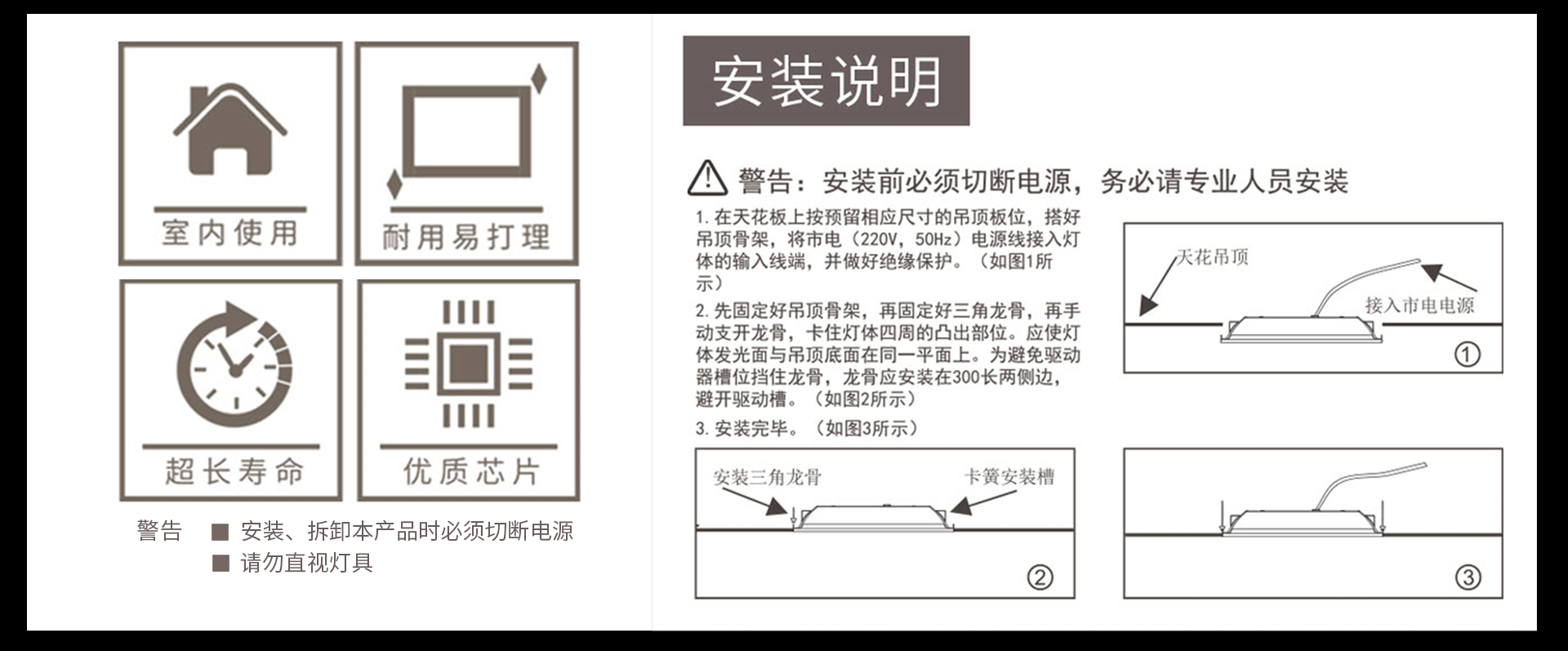 室内使用

耐用易打理

超长寿命

优质芯片

警告 ■ 安装、拆卸本产品时必须切断电源
■ 请勿直视灯具

安装说明

警告：安装前必须切断电源，务必请专业人员安装

1. 在天花板上按预留相应尺寸的吊顶板位，搭好吊顶骨架，将市电（220V，50Hz）电源线接入灯体的输入线端，并做好绝缘保护。（如图1所示）

2. 先固定好吊顶骨架，再固定好三角龙骨，再手动支开龙骨，卡住灯体四周的凸出部位。应使灯体发光面与吊顶底面在同一平面上。为避免驱动器槽位挡住龙骨，龙骨应安装在300长两侧边，避开驱动槽。（如图2所示）

3. 安装完毕。（如图3所示）

天花吊顶

接入市电电源

①

安装三角龙骨

卡簧安装槽

②

③